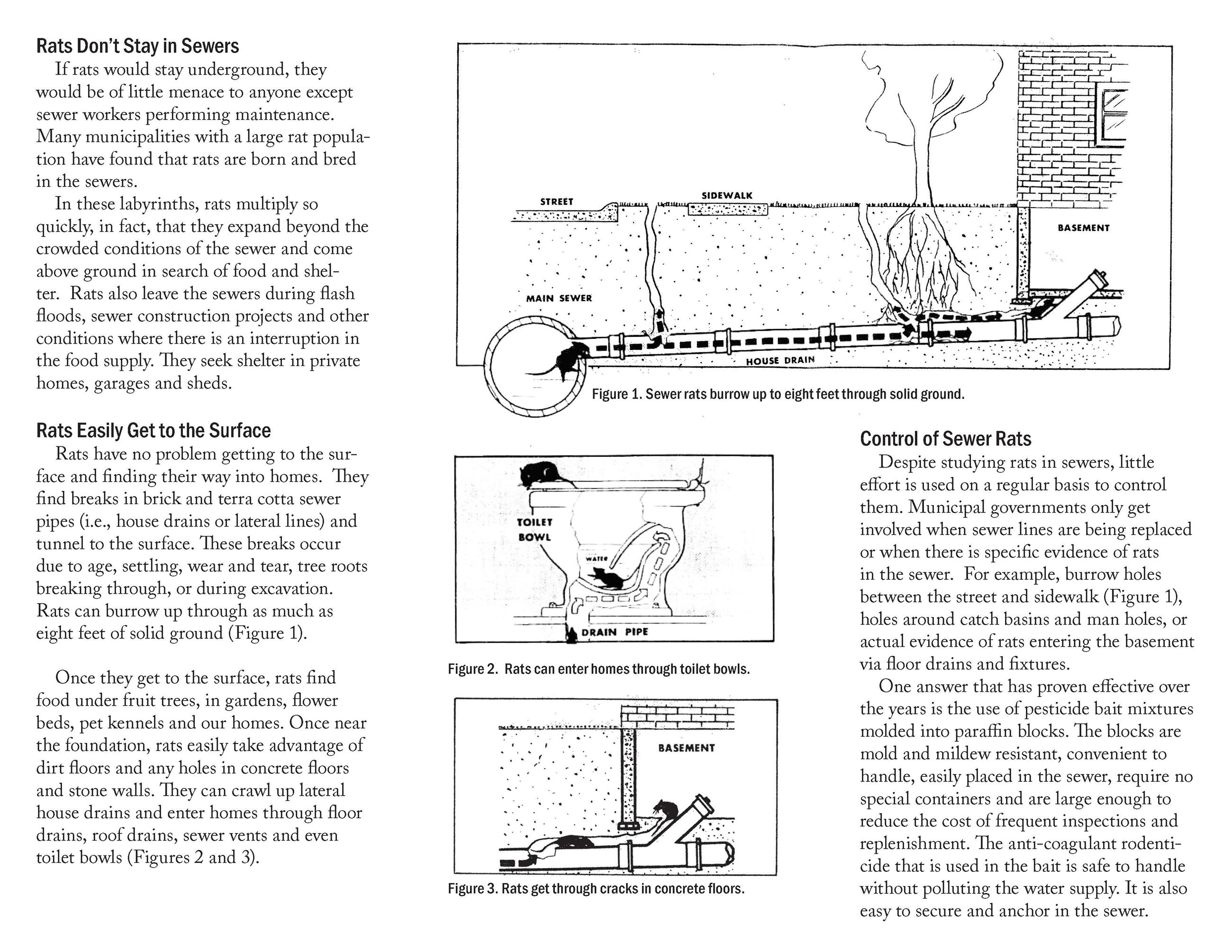 Rats Don't Stay in Sewers

If rats would stay underground, they would be of little menace to anyone except sewer workers performing maintenance. Many municipalities with a large rat population have found that rats are born and bred in the sewers.

In these labyrinths, rats multiply so quickly, in fact, that they expand beyond the crowded conditions of the sewer and come above ground in search of food and shelter. Rats also leave the sewers during flash floods, sewer construction projects and other conditions where there is an interruption in the food supply. They seek shelter in private homes, garages and sheds.

Rats Easily Get to the Surface

Rats have no problem getting to the surface and finding their way into homes. They find breaks in brick and terra cotta sewer pipes (i.e., house drains or lateral lines) and tunnel to the surface. These breaks occur due to age, settling, wear and tear, tree roots breaking through, or during excavation. Rats can burrow up through as much as eight feet of solid ground (Figure 1).

Once they get to the surface, rats find food under fruit trees, in gardens, flower beds, pet kennels and our homes. Once near the foundation, rats easily take advantage of dirt floors and any holes in concrete floors and stone walls. They can crawl up lateral house drains and enter homes through floor drains, roof drains, sewer vents and even toilet bowls (Figures 2 and 3).

STREET
SIDEWALK
BASEMENT
MAIN SEWER
HOUSE DRAIN

Figure 1. Sewer rats burrow up to eight feet through solid ground.

TOILET BOWL
WATER
DRAIN PIPE

Figure 2. Rats can enter homes through toilet bowls.

BASEMENT

Figure 3. Rats get through cracks in concrete floors.

Control of Sewer Rats

Despite studying rats in sewers, little effort is used on a regular basis to control them. Municipal governments only get involved when sewer lines are being replaced or when there is specific evidence of rats in the sewer. For example, burrow holes between the street and sidewalk (Figure 1), holes around catch basins and man holes, or actual evidence of rats entering the basement via floor drains and fixtures.

One answer that has proven effective over the years is the use of pesticide bait mixtures molded into paraffin blocks. The blocks are mold and mildew resistant, convenient to handle, easily placed in the sewer, require no special containers and are large enough to reduce the cost of frequent inspections and replenishment. The anti-coagulant rodenticide that is used in the bait is safe to handle without polluting the water supply. It is also easy to secure and anchor in the sewer.